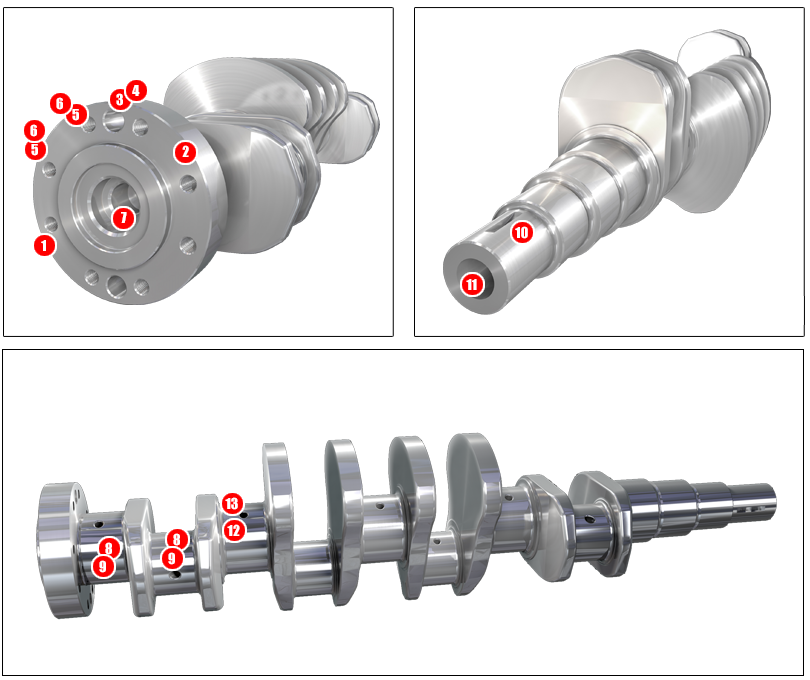 6
5
3
4
6
5
2
7
1

10
11

13
12
8
9
8
9